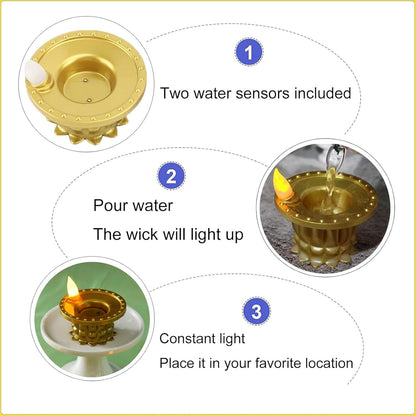 1

Two water sensors included

2

Pour water

The wick will light up

3

Constant light

Place it in your favorite location