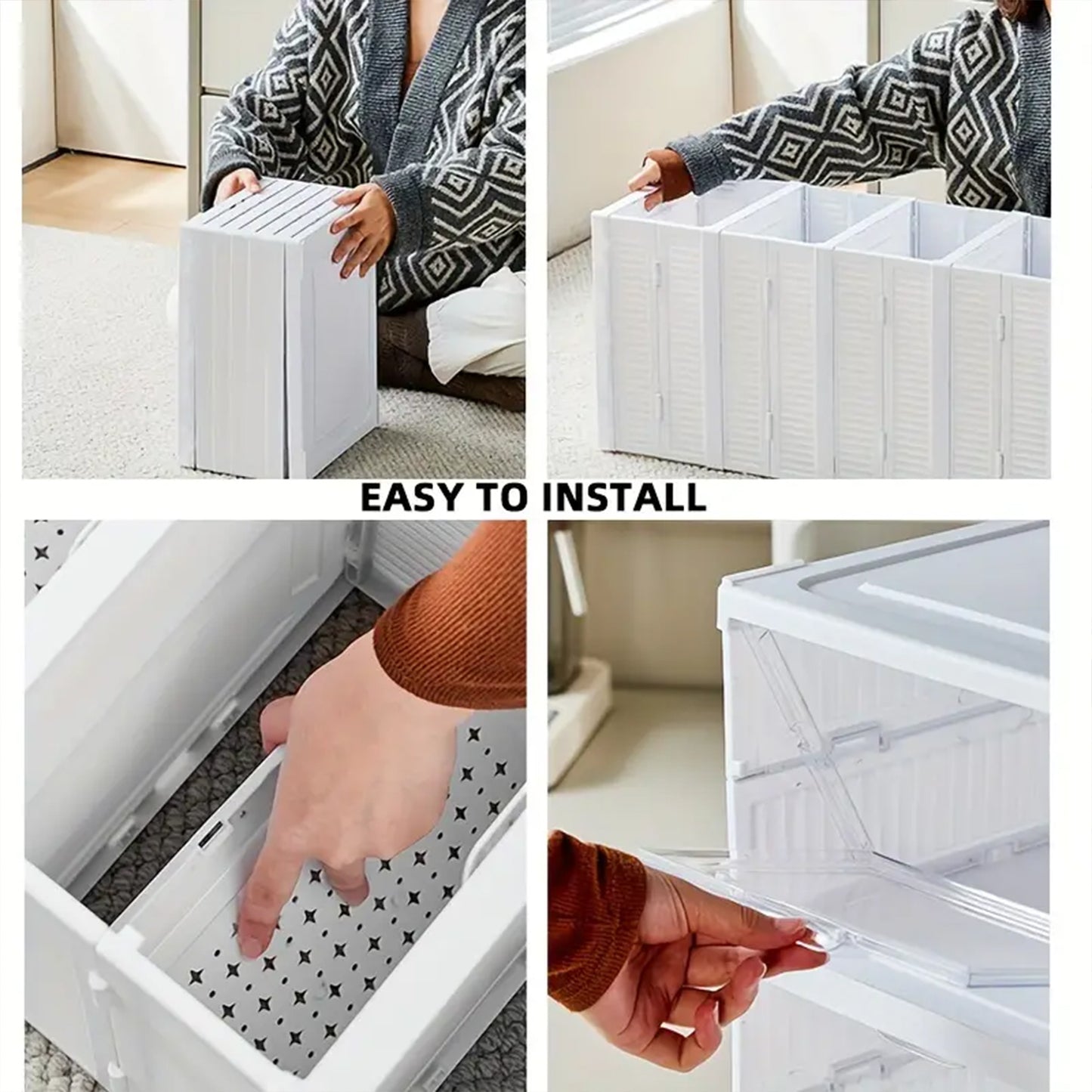 EASY TO INSTALL