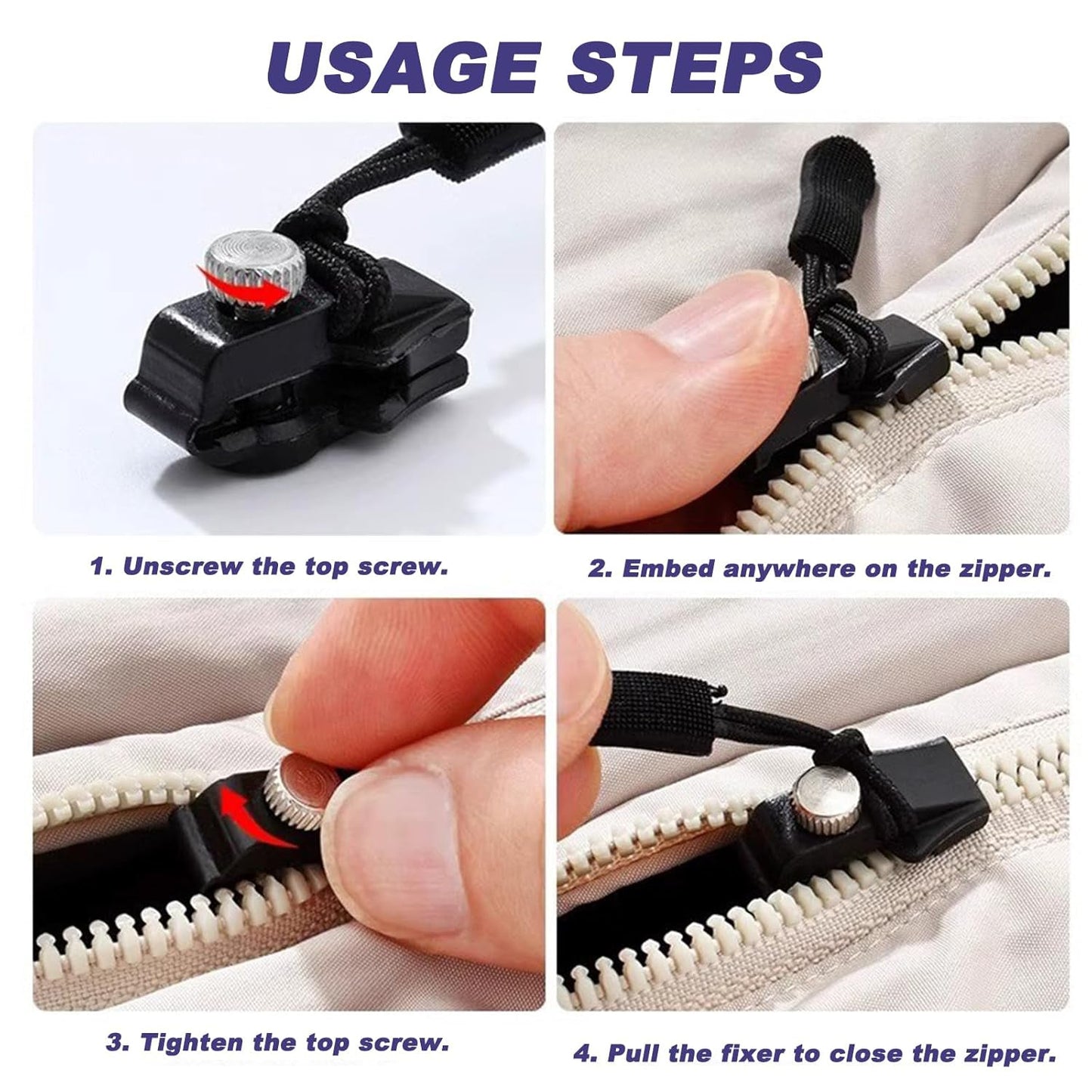 USAGE STEPS

1. Unscrew the top screw.

2. Embed anywhere on the zipper.

3. Tighten the top screw.

4. Pull the fixer to close the zipper.