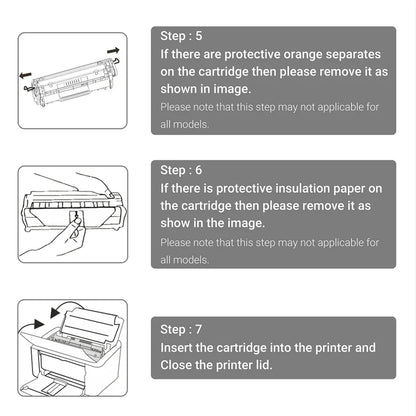 Step : 5
If there are protective orange separates on the cartridge then please remove it as shown in image.
Please note that this step may not applicable for all models.

Step : 6
If there is protective insulation paper on the cartridge then please remove it as show in the image.
Please note that this step may not applicable for all models.

Step : 7
Insert the cartridge into the printer and Close the printer lid.