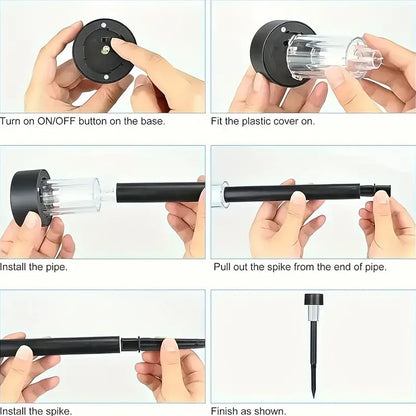 Turn on ON/OFF button on the base.

Fit the plastic cover on.

Install the pipe.

Pull out the spike from the end of pipe.

Install the spike.

Finish as shown.