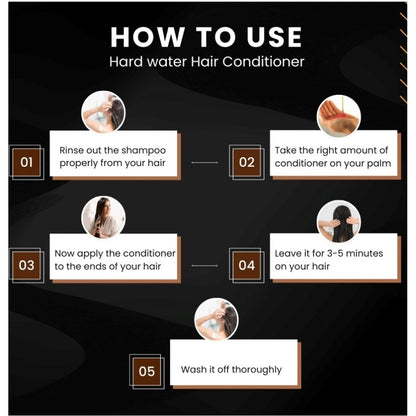 HOW TO USE
Hard water Hair Conditioner

01
Rinse out the shampoo properly from your hair

02
Take the right amount of conditioner on your palm

03
Now apply the conditioner to the ends of your hair

04
Leave it for 3-5 minutes on your hair

05
Wash it off thoroughly