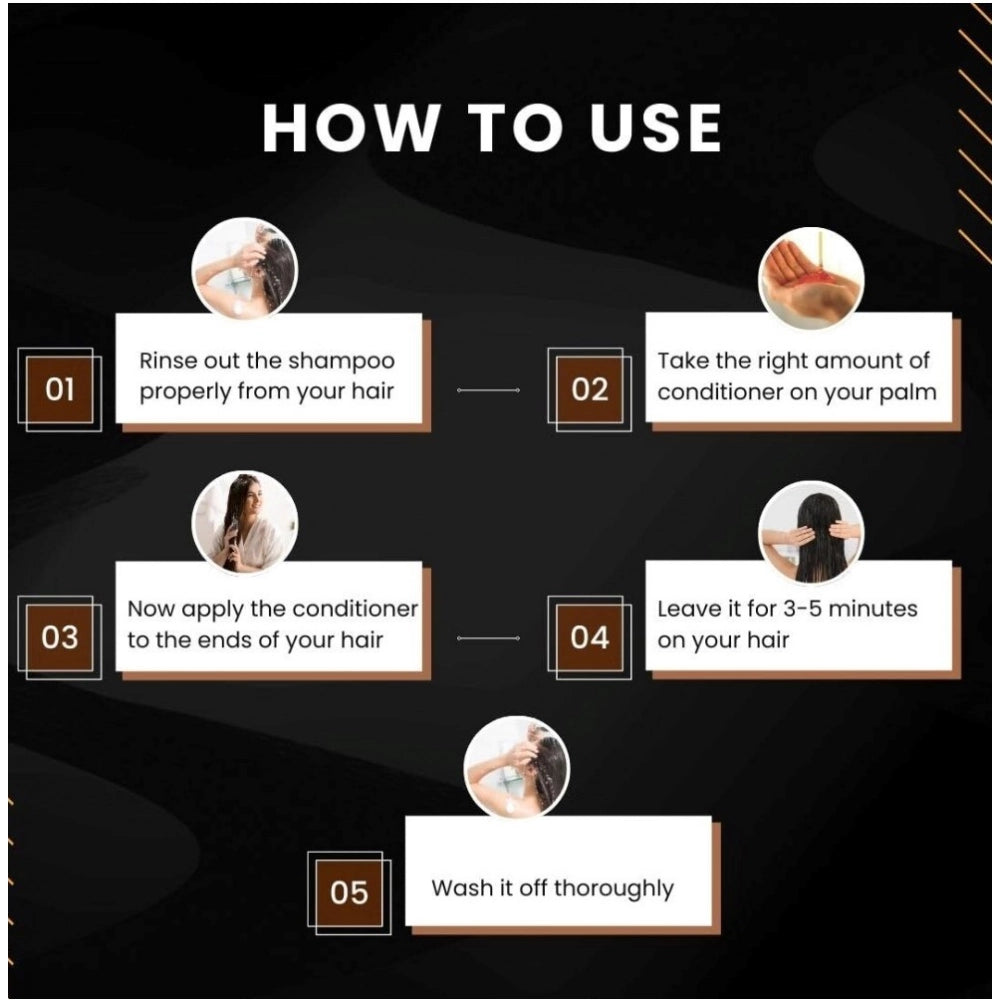 HOW TO USE

01 Rinse out the shampoo properly from your hair

02 Take the right amount of conditioner on your palm

03 Now apply the conditioner to the ends of your hair

04 Leave it for 3-5 minutes on your hair

05 Wash it off thoroughly