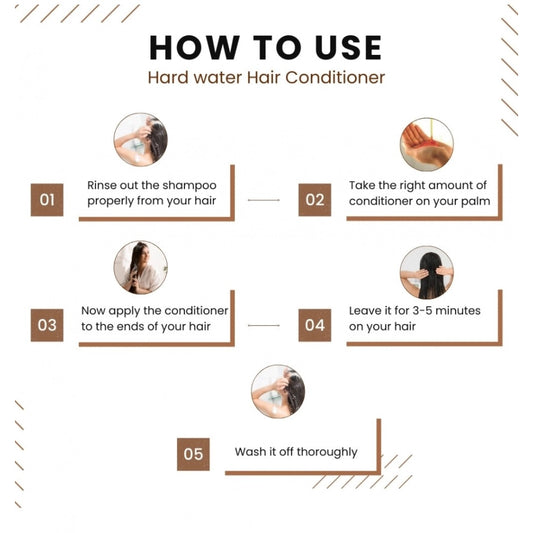 HOW TO USE
Hard water Hair Conditioner

01
Rinse out the shampoo properly from your hair

02
Take the right amount of conditioner on your palm

03
Now apply the conditioner to the ends of your hair

04
Leave it for 3-5 minutes on your hair

05
Wash it off thoroughly