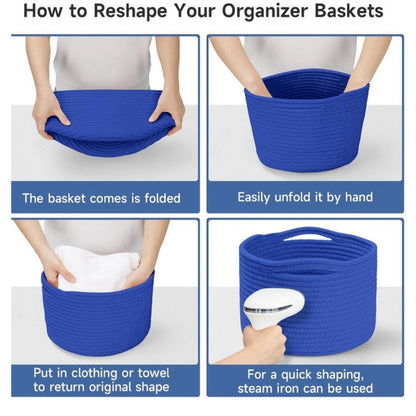 How to Reshape Your Organizer Baskets

The basket comes is folded

Easily unfold it by hand

Put in clothing or towel to return original shape

For a quick shaping, steam iron can be used