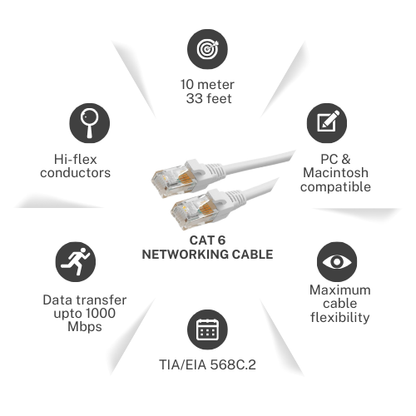 10 meter
33 feet

Hi-flex
conductors

PC &
Macintosh
compatible

CAT 6
NETWORKING CABLE

Data transfer
upto 1000
Mbps

Maximum
cable
flexibility

TIA/EIA 568C.2