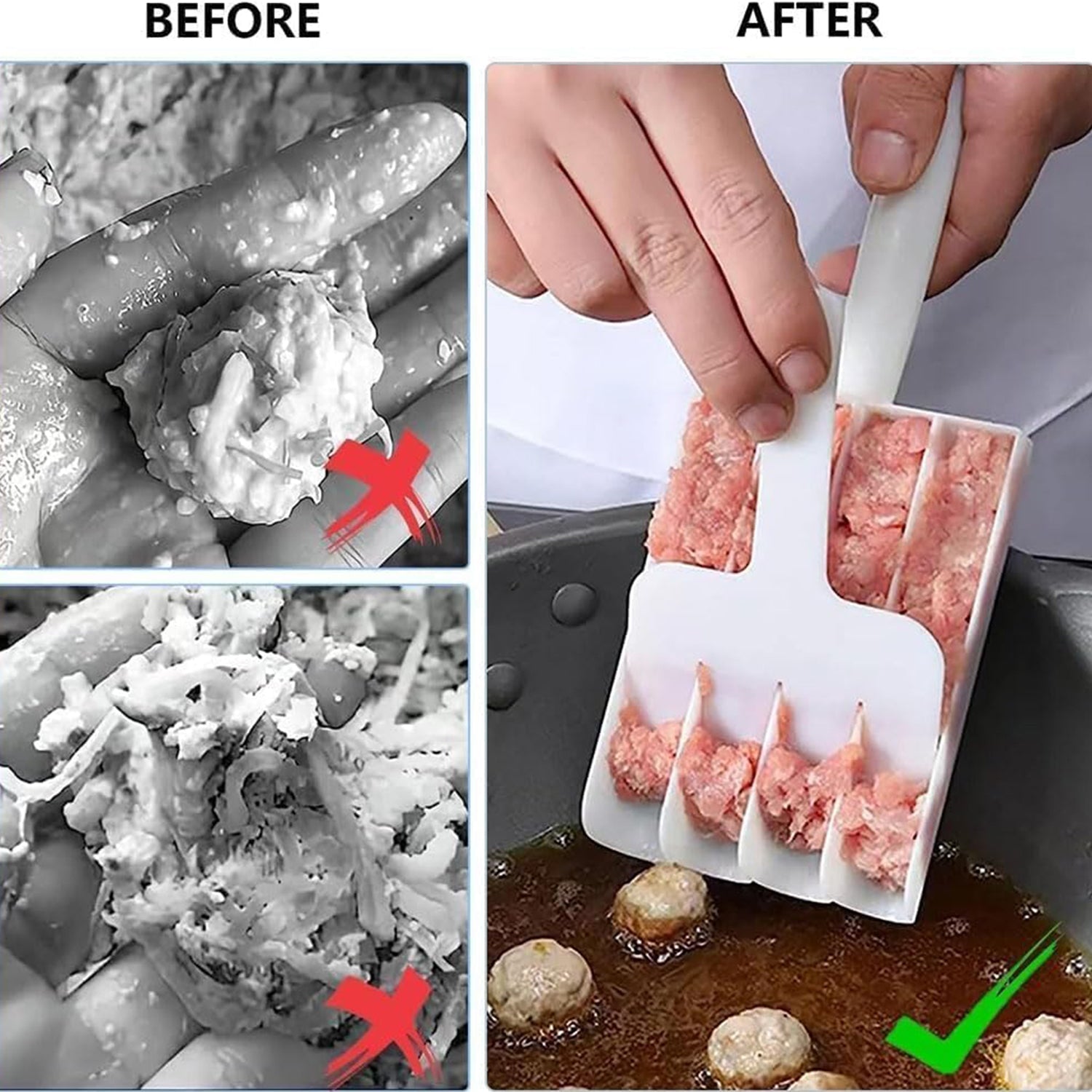 BEFORE

AFTER