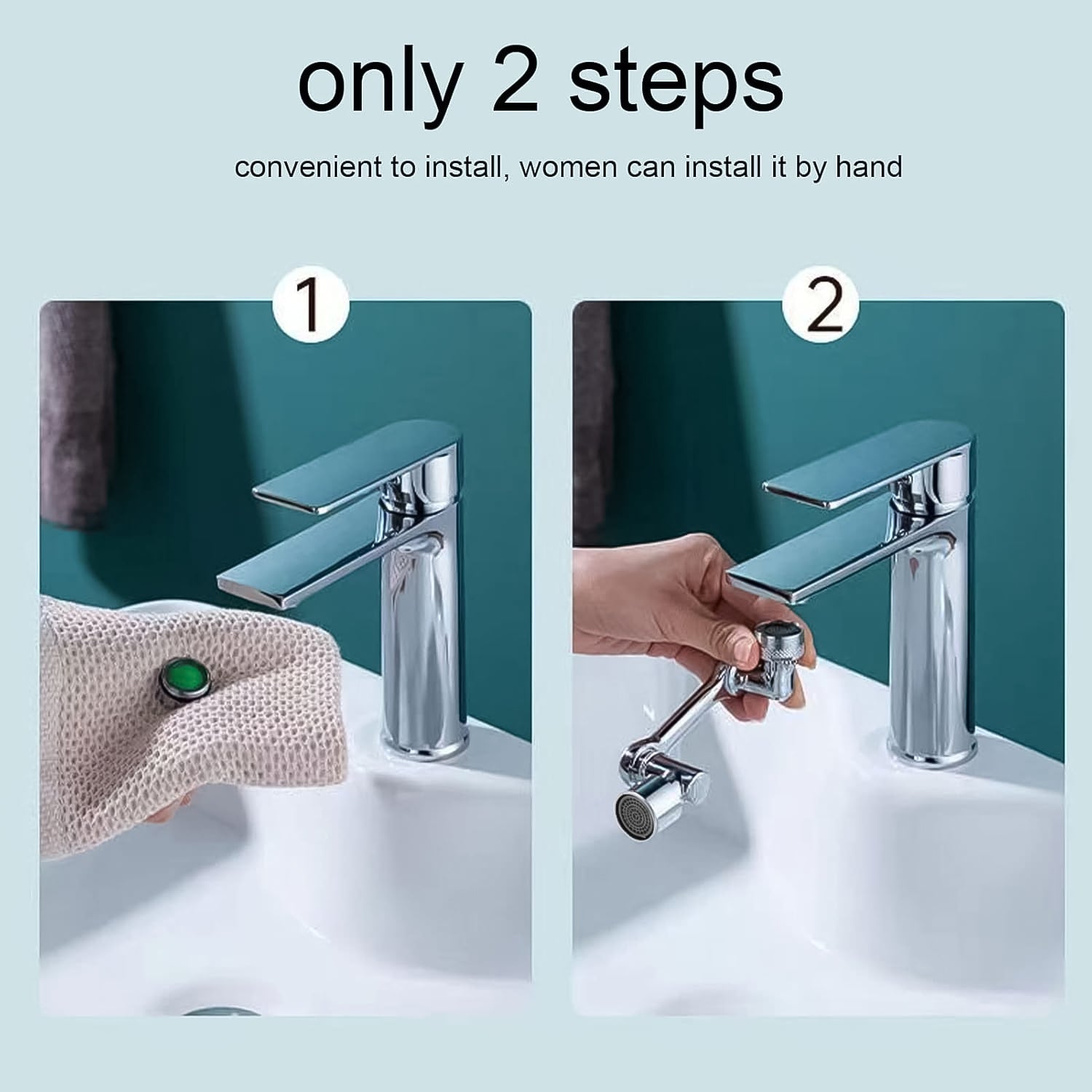 only 2 steps

convenient to install, women can install it by hand

1

2