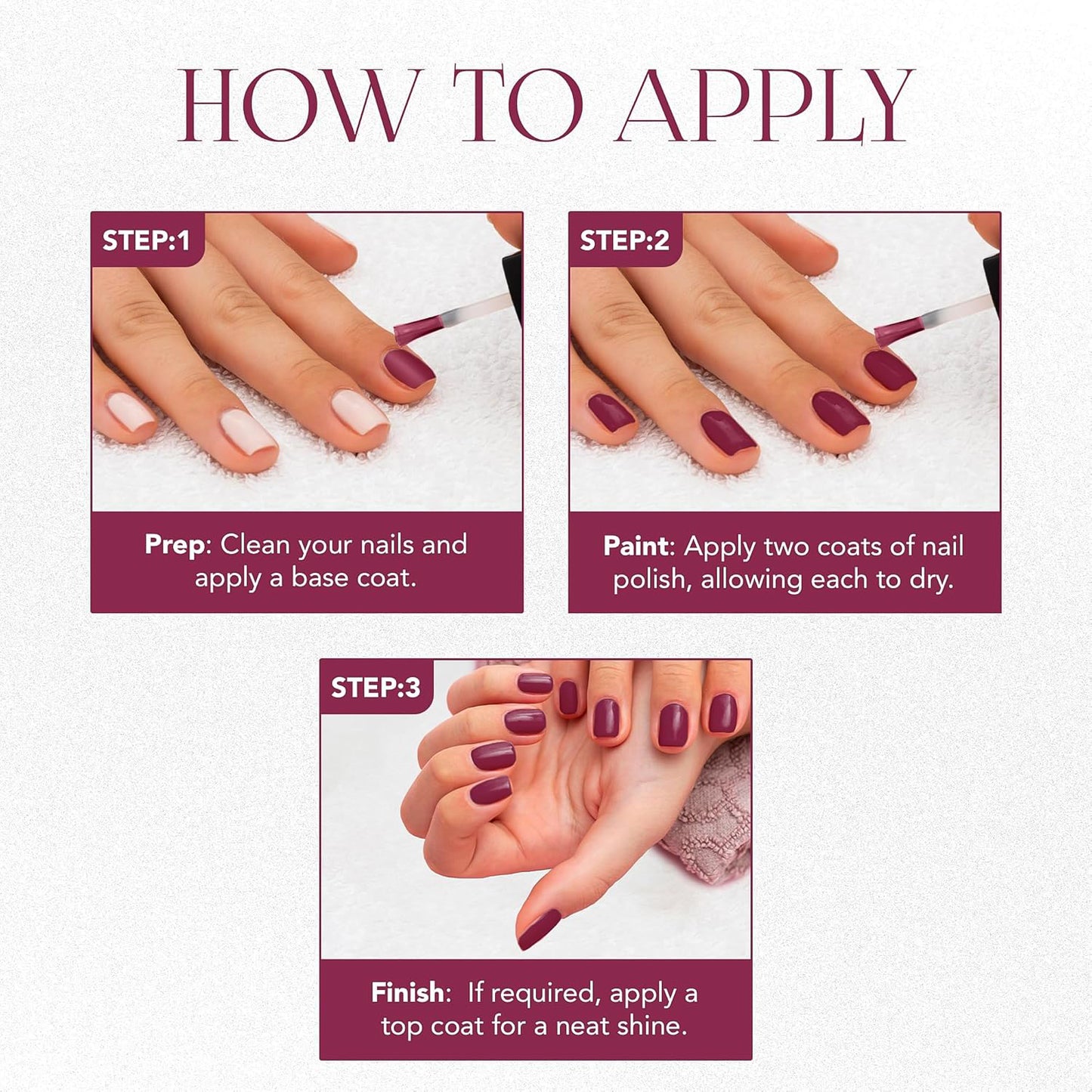 HOW TO APPLY

STEP:1

Prep: Clean your nails and apply a base coat.

STEP:2

Paint: Apply two coats of nail polish, allowing each to dry.

STEP:3

Finish: If required, apply a top coat for a neat shine.