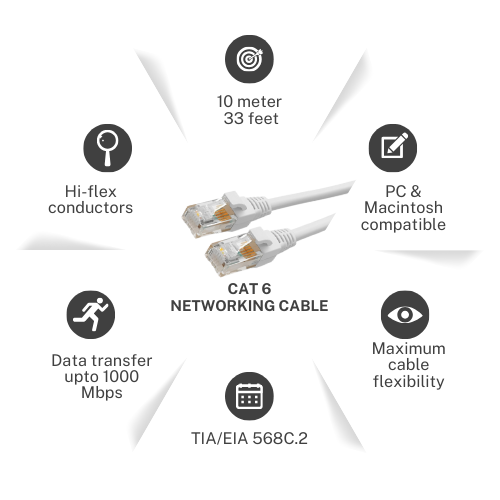 10 meter
33 feet

Hi-flex conductors

PC & Macintosh compatible

CAT 6
NETWORKING CABLE

Data transfer upto 1000 Mbps

Maximum cable flexibility

TIA/EIA 568C.2